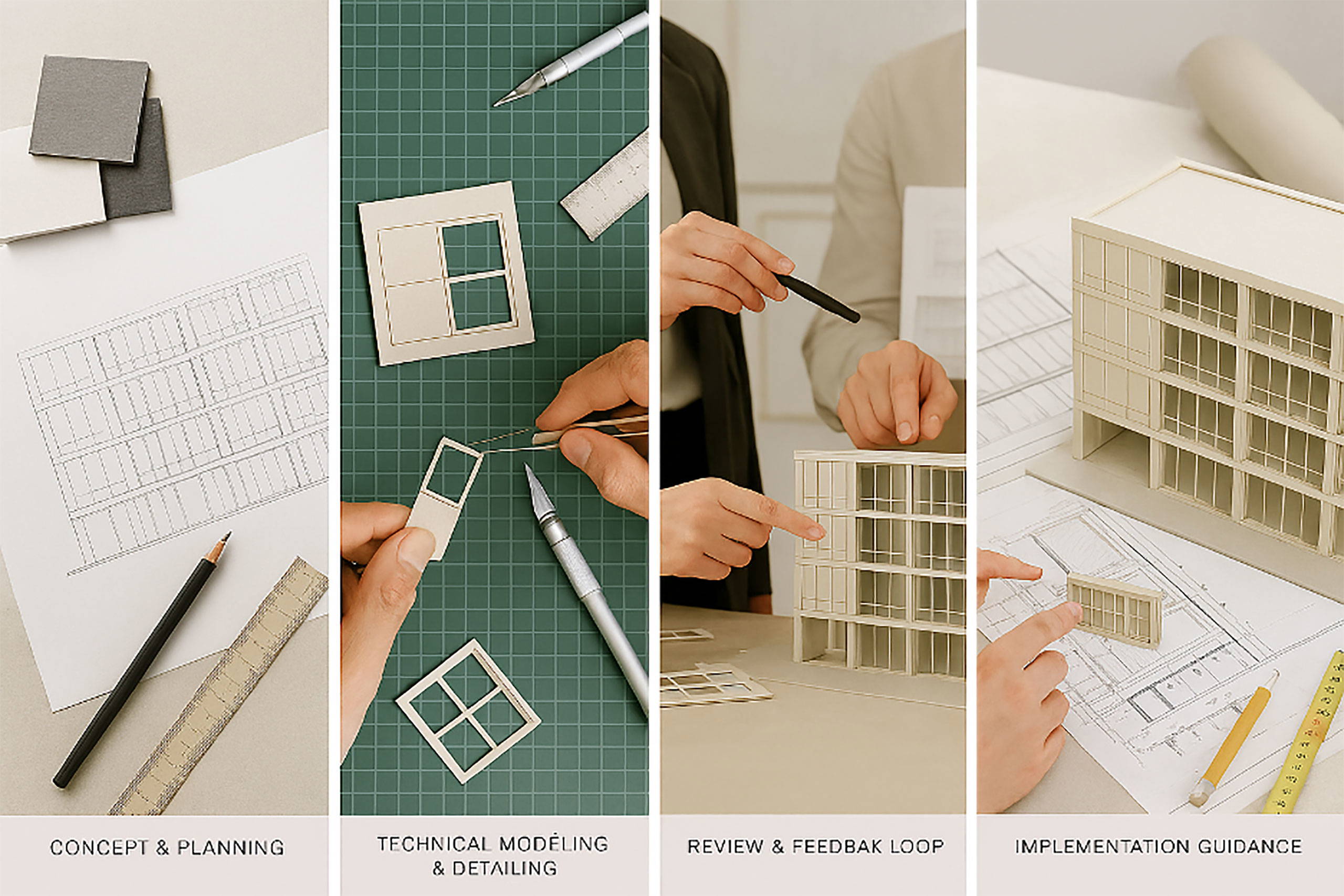 CONCEPT & PLANNING

TECHNICAL MODĖLING & DETAILING

REVIEW & FEEDBAK LOOP

IMPLEMENTATION GUIDANCE